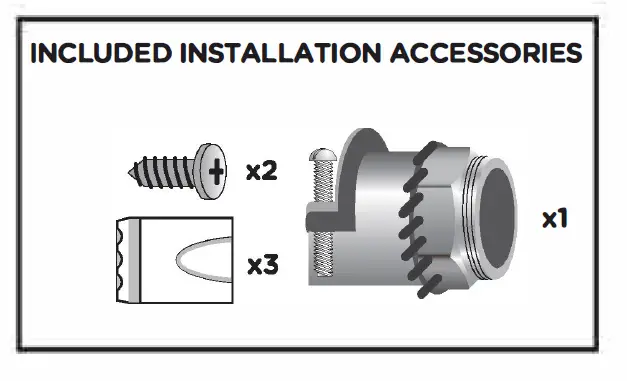 INCLUDED INSTALLATION ACCESSORIES

x2

x3

x1