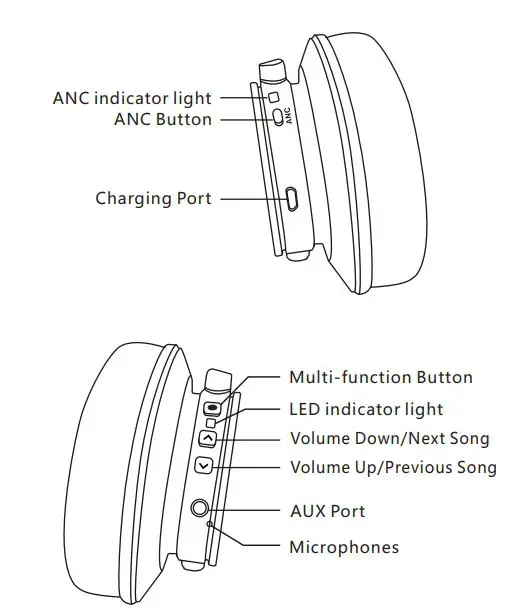 ANC indicator light
ANC Button
ANC

Charging Port

Multi-function Button
LED indicator light
Volume Down/Next Song
Volume Up/Previous Song
AUX Port
Microphones