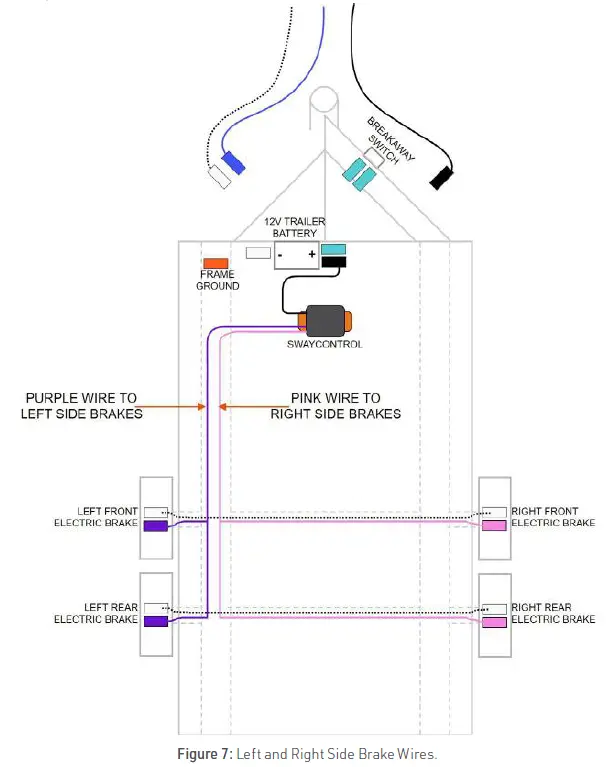 BREAKAWAY SWITCH

12V TRAILER BATTERY

-

+

FRAME GROUND

SWAYCONTROL

PURPLE WIRE TO LEFT SIDE BRAKES

PINK WIRE TO RIGHT SIDE BRAKES

LEFT FRONT ELECTRIC BRAKE

RIGHT FRONT ELECTRIC BRAKE

LEFT REAR ELECTRIC BRAKE

RIGHT REAR ELECTRIC BRAKE

Figure 7: Left and Right Side Brake Wires.