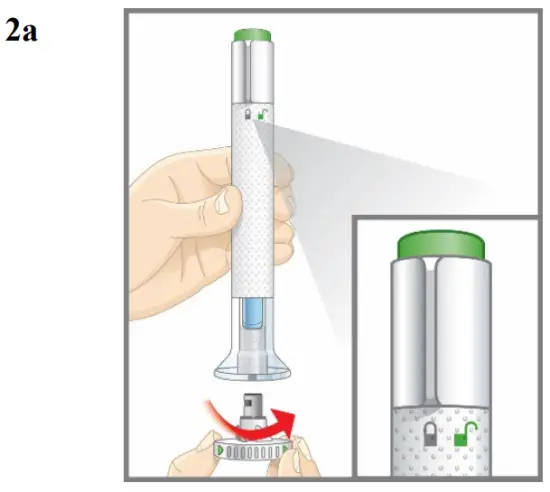 2a