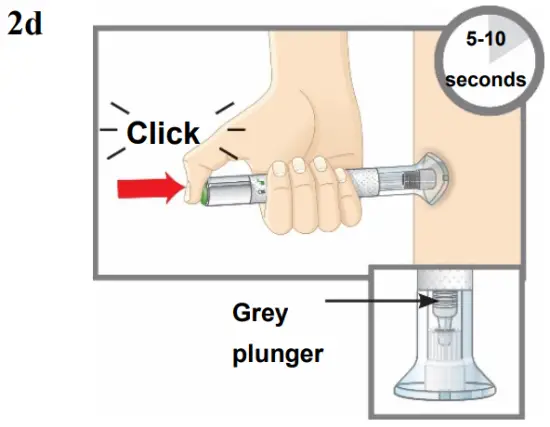 2d

5-10 seconds

Click

Grey plunger