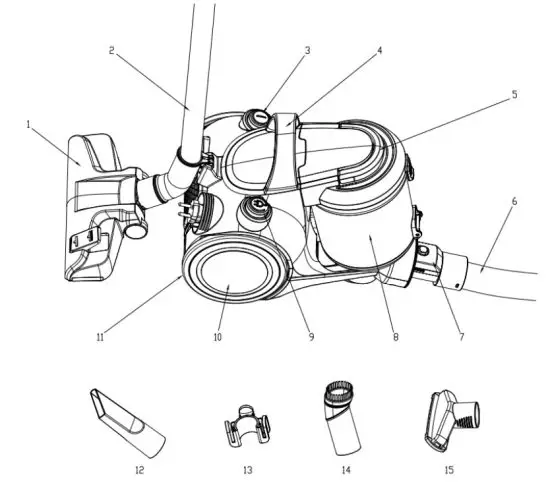 2
3
4
5
1
6
11
10
9
8
7
12
13
14
15