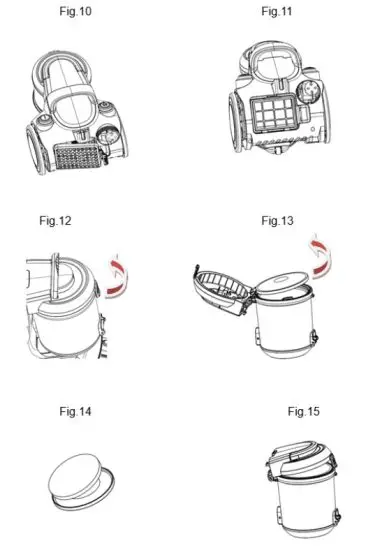 Fig.10

Fig.11

Fig.12

Fig.13

Fig.14

Fig.15