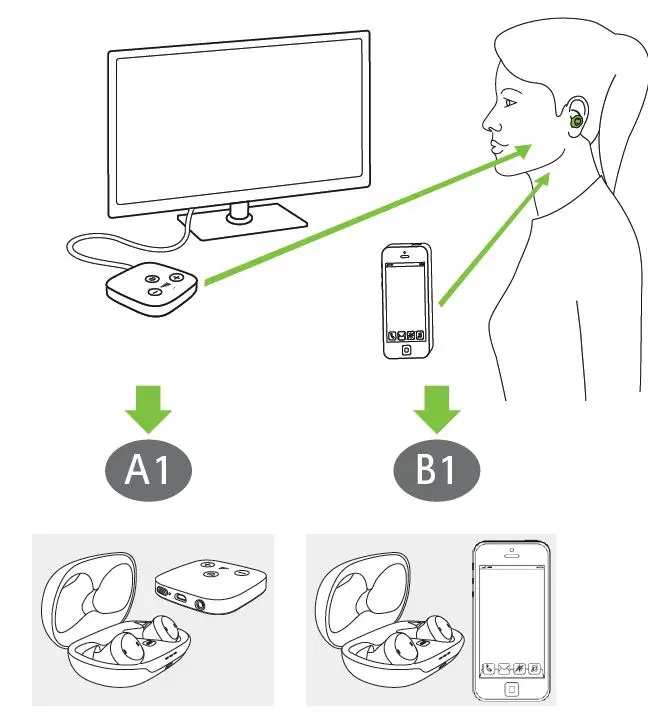 A1

B1