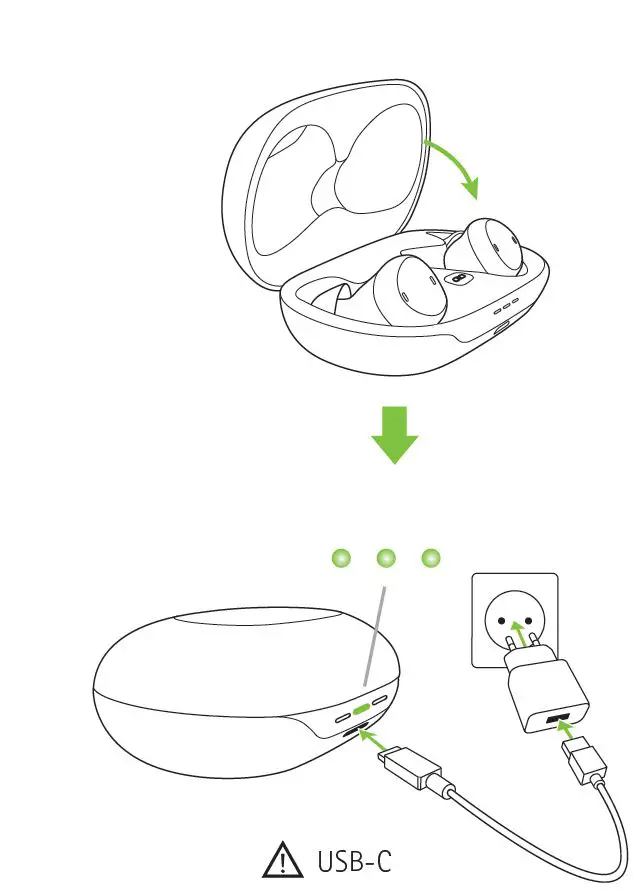 USB-C