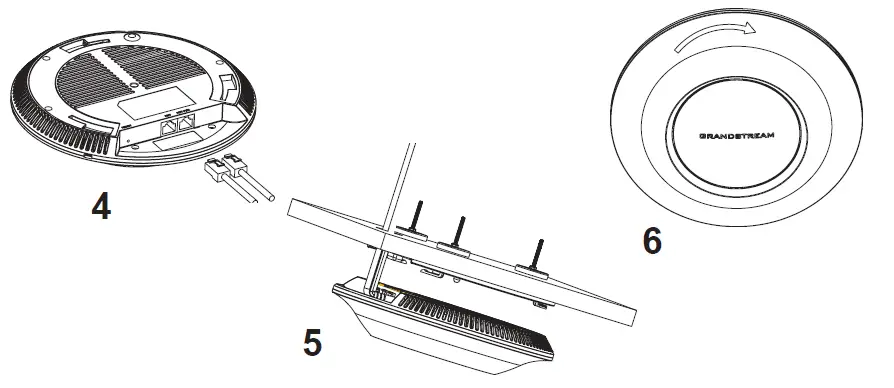 4

5

GRANDSTREAM

6