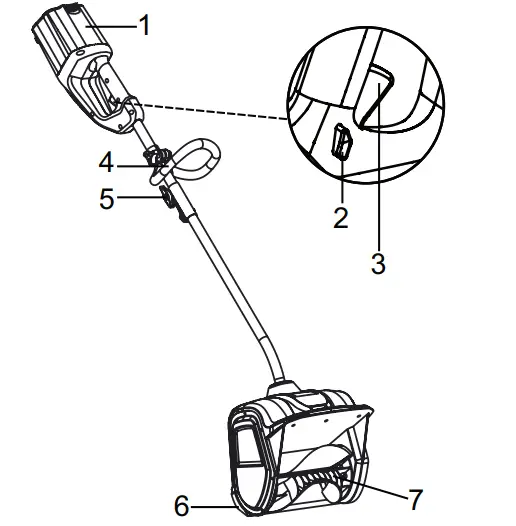 1
4
5
2
3
6
7