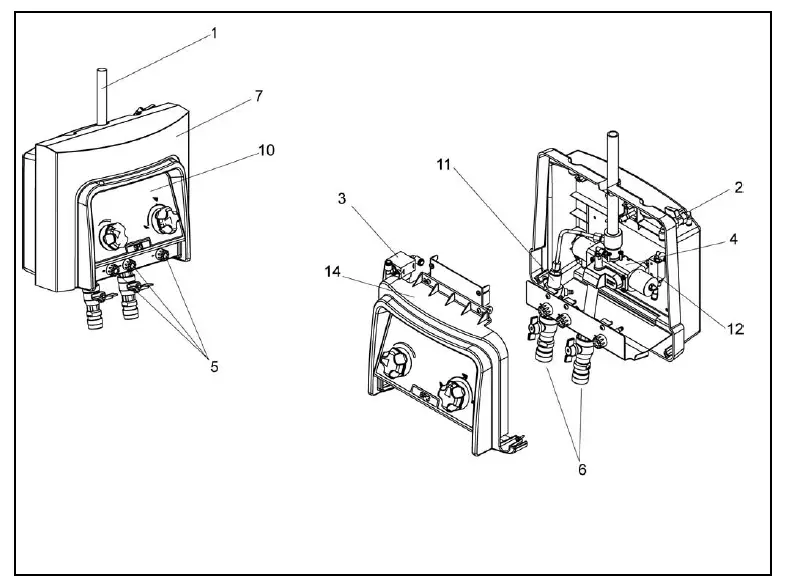 1
7
10
5
3
14
11
2
4
12
6