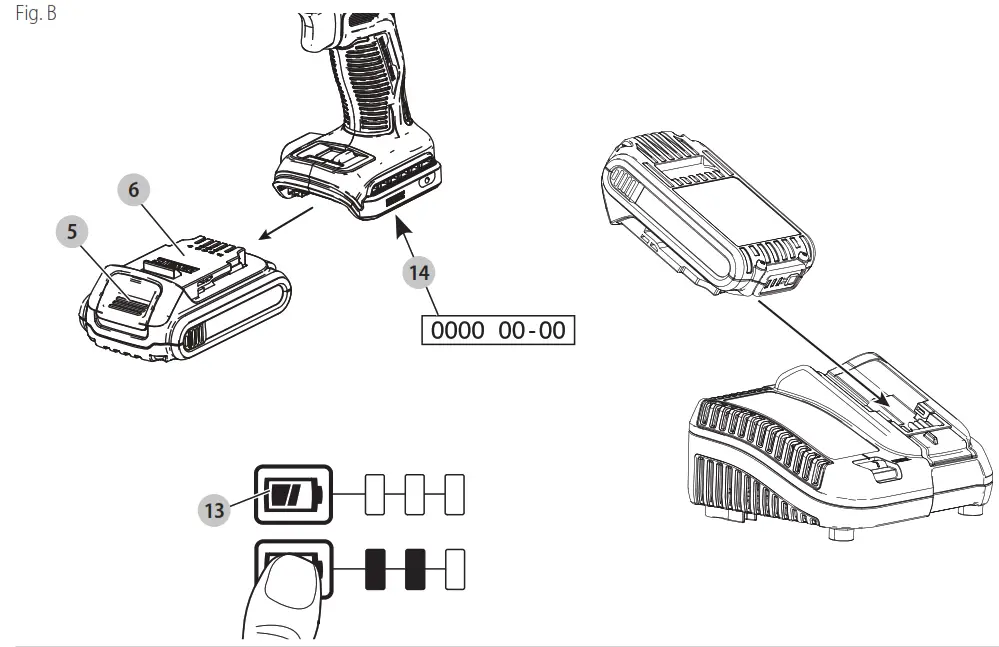 Fig. B

6

5

14

0000 00-00

13