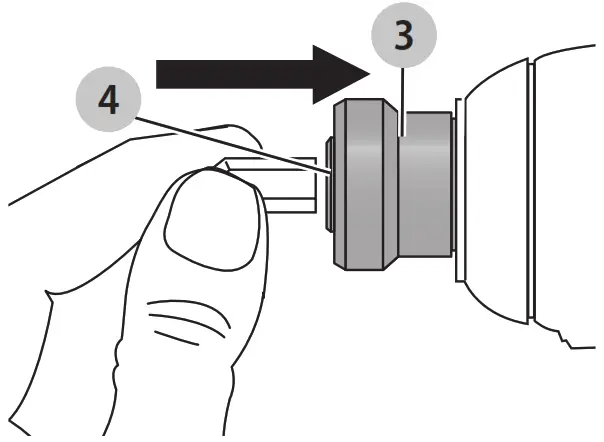 3

4