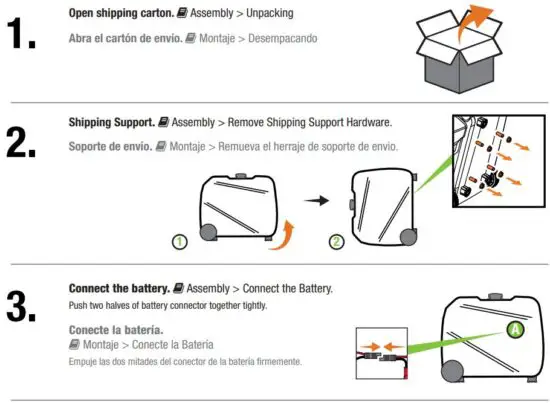 1.

Open shipping carton. Assembly > Unpacking

Abra el cartón de envío. Montaje > Desempacando

2.

Shipping Support. Assembly > Remove Shipping Support Hardware.

Soporte de envío. Montaje > Remueva el herraje de soporte de envio.

1

2

3.

Connect the battery. Assembly > Connect the Battery.

Push two halves of battery connector together tightly.

Conecte la batería.

Montaje > Conecte la Bateria

Empuje las dos mitades del conector de la batería firmemente.

A