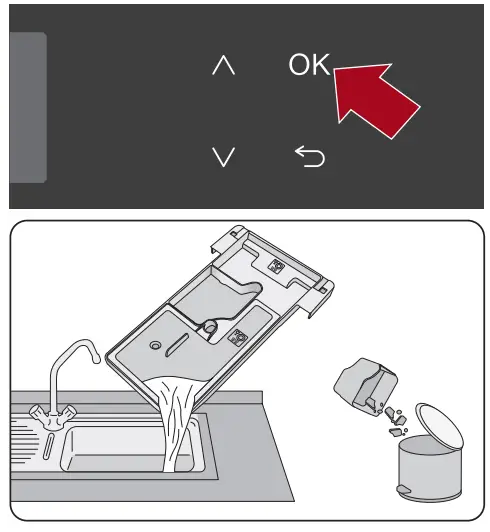 OK