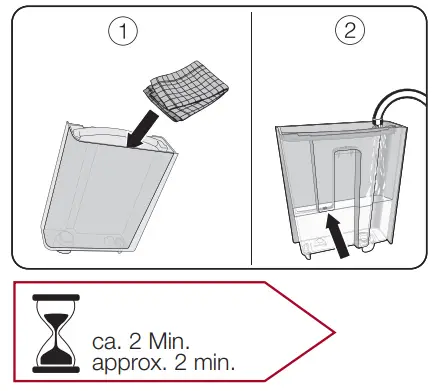 1

2

ca. 2 Min.
approx. 2 min.