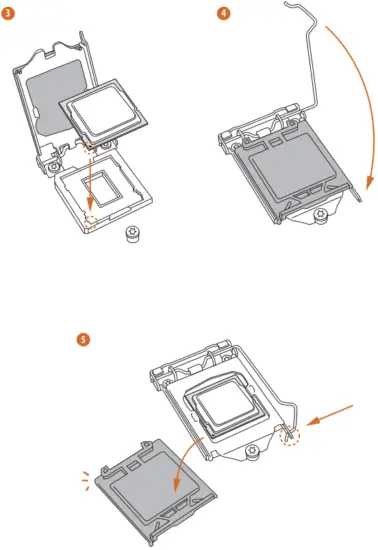 3

4

5