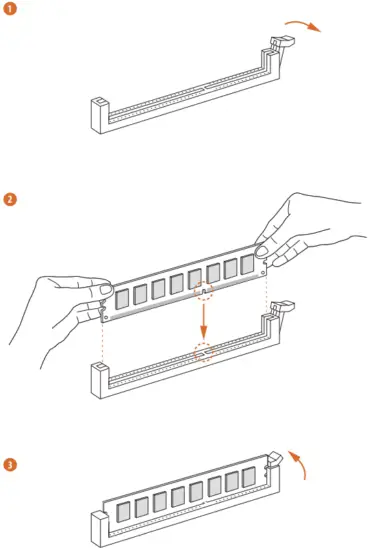 1

2

3