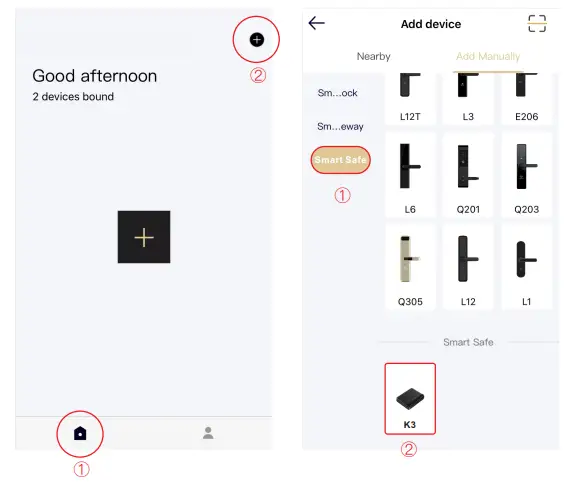 ②

Good afternoon
2 devices bound

①

Add device

Nearby
Add Manually

Sm...ock
Sm...eway
Smart Safe
①

L12T
L3
E206
L6
Q201
Q203
Q305
L12
L1

Smart Safe

K3
②