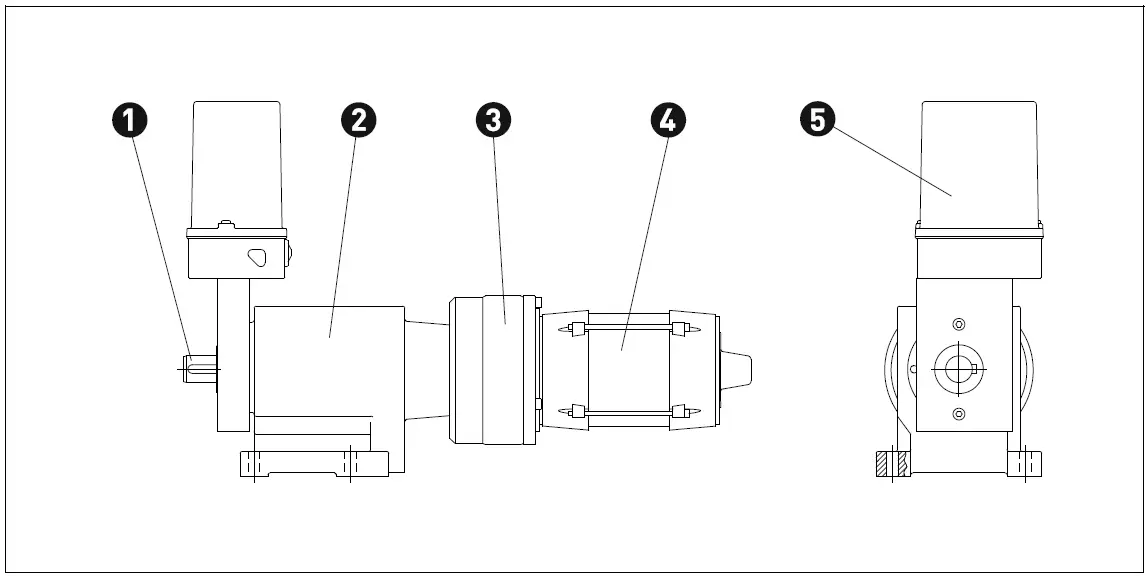 1
2
3
4
5