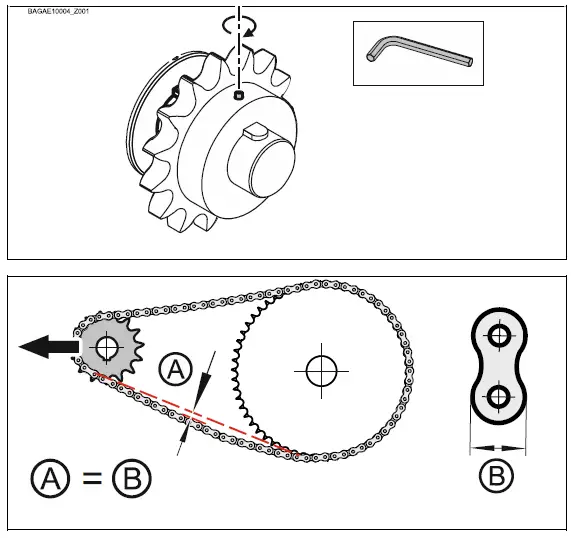 BAGAE10004_Z001

A

A = B

B