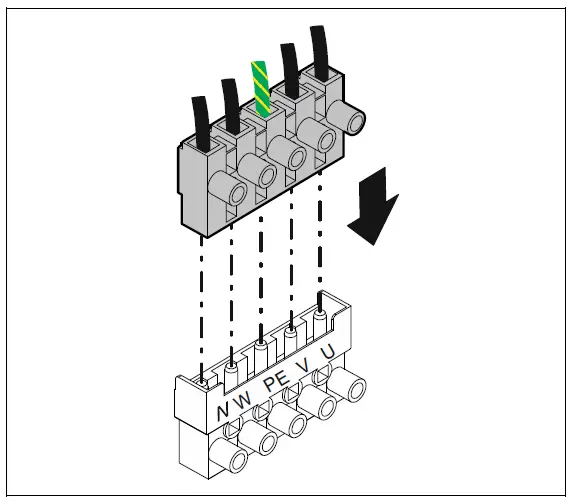 N W PE V U