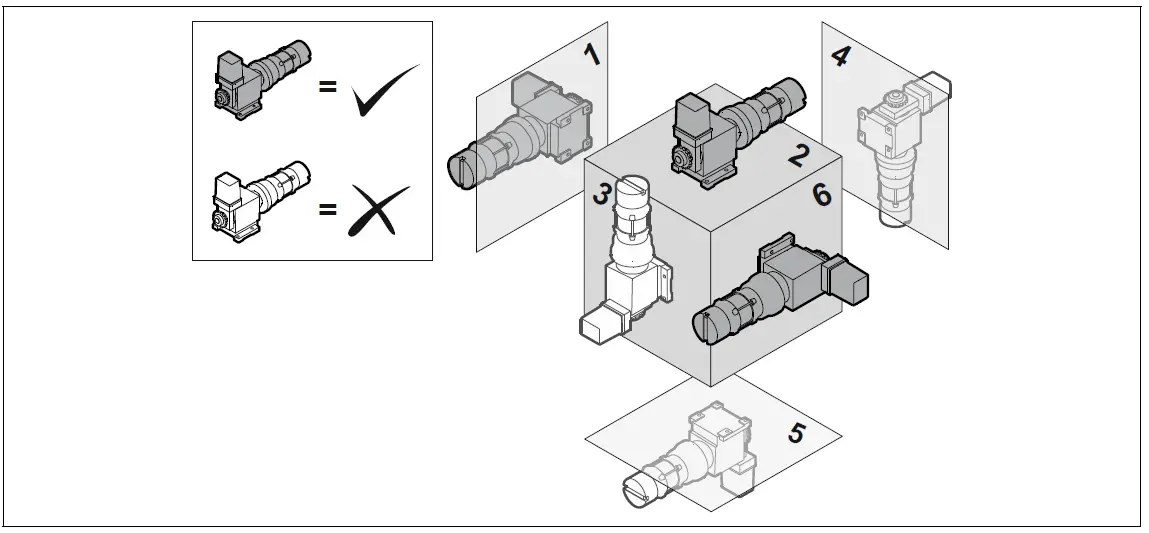 =
=
1
2
3
4
5
6