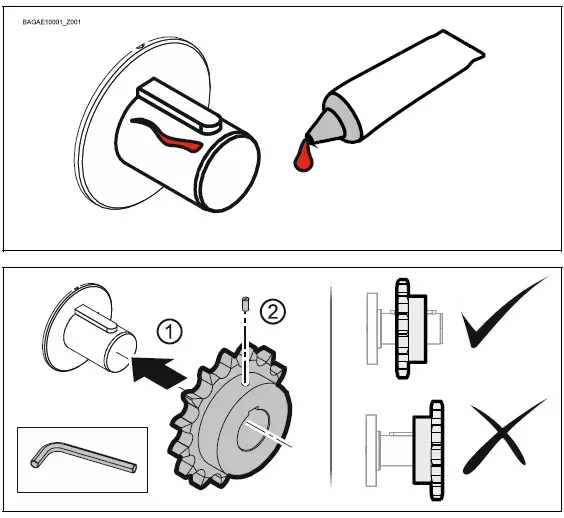 BAGAE10001_Z001

1

2