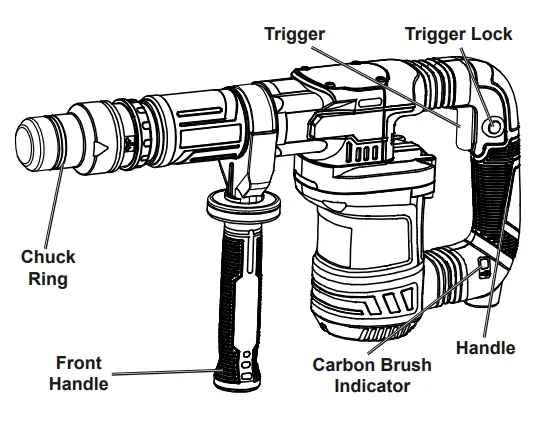 Trigger
Trigger Lock
Chuck Ring
Front Handle
Carbon Brush Indicator
Handle