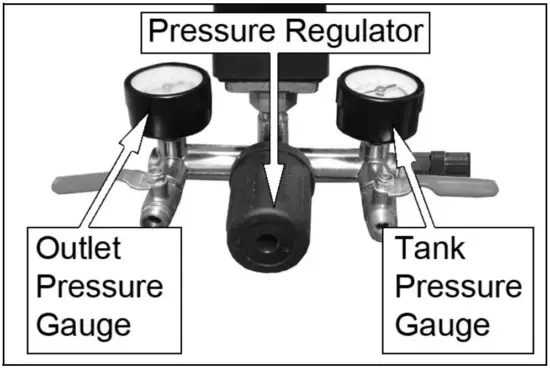 Pressure Regulator

Outlet Pressure Gauge

Tank Pressure Gauge