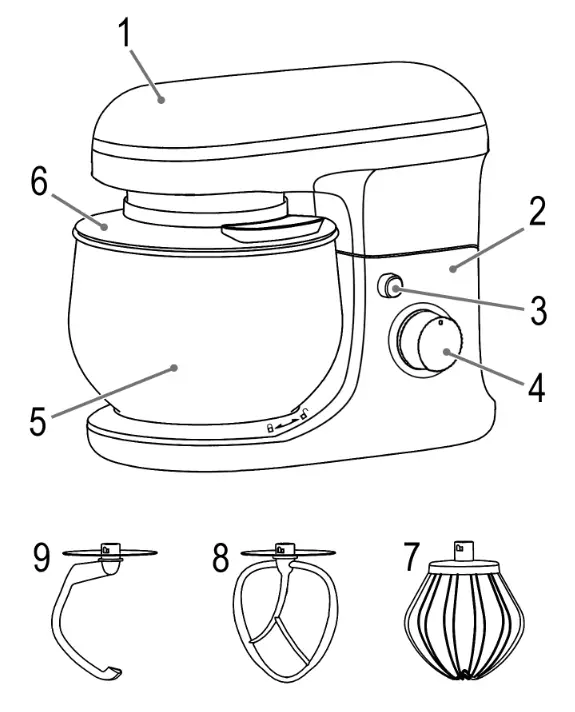 1
6
2
3
4
5
9
8
7