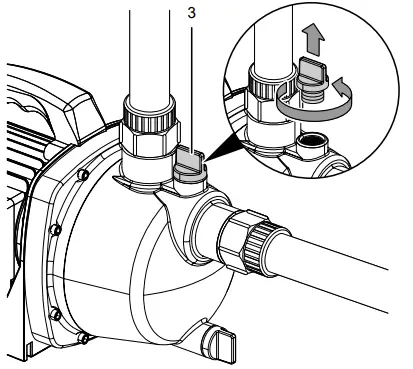 3