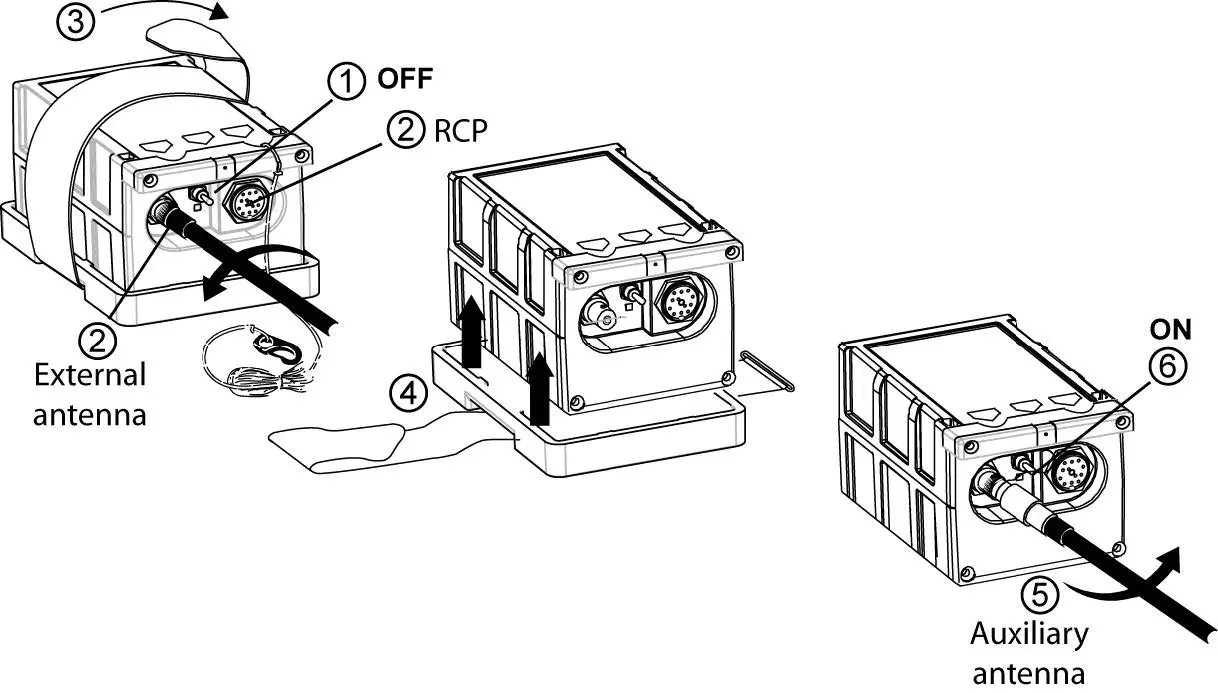 ③

① OFF

② RCP

②
External antenna

④

ON
⑥

⑤
Auxiliary antenna