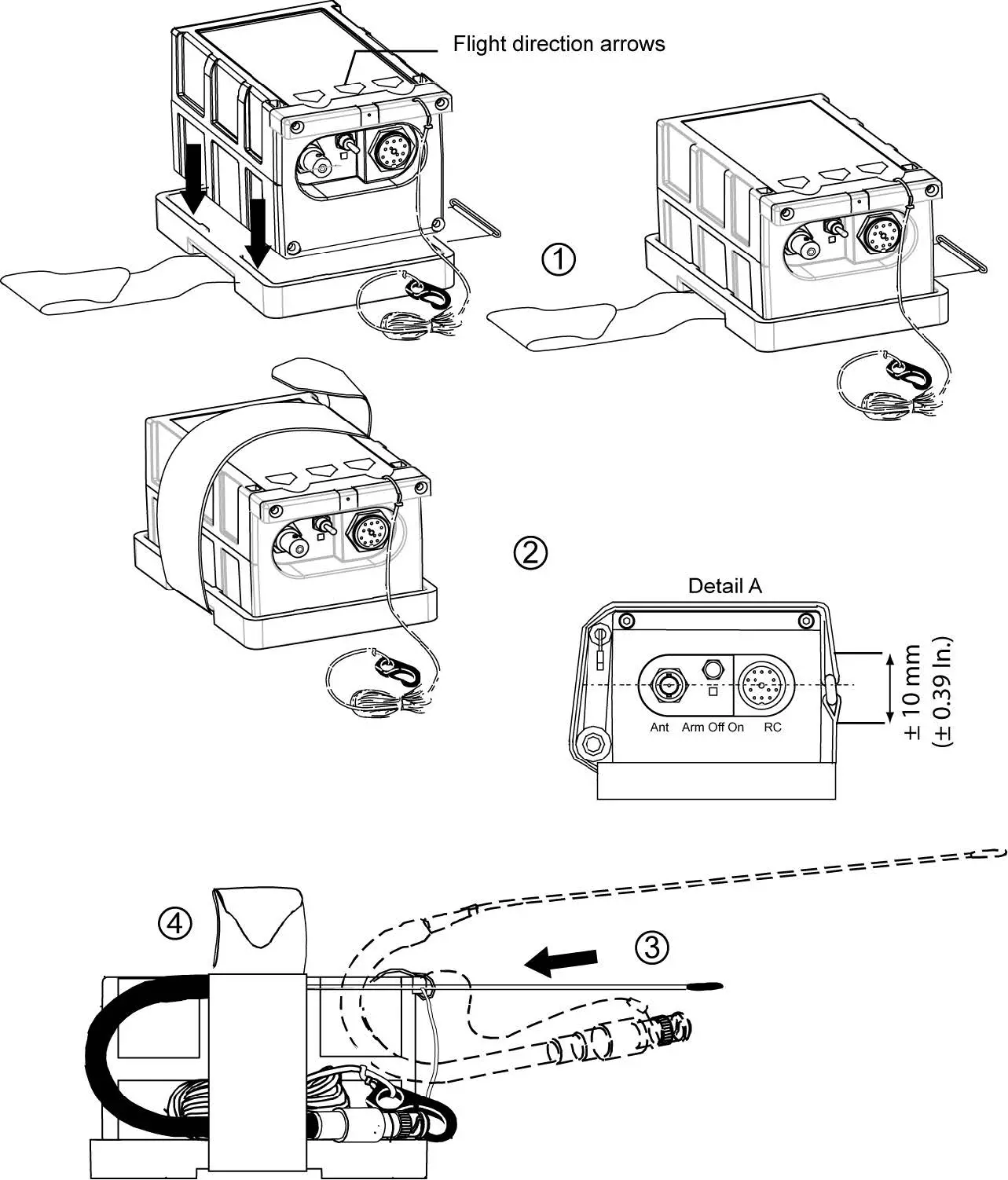 Flight direction arrows

①

②

Detail A

Ant Arm Off On RC

± 10 mm
(± 0.39 In.)

④

③