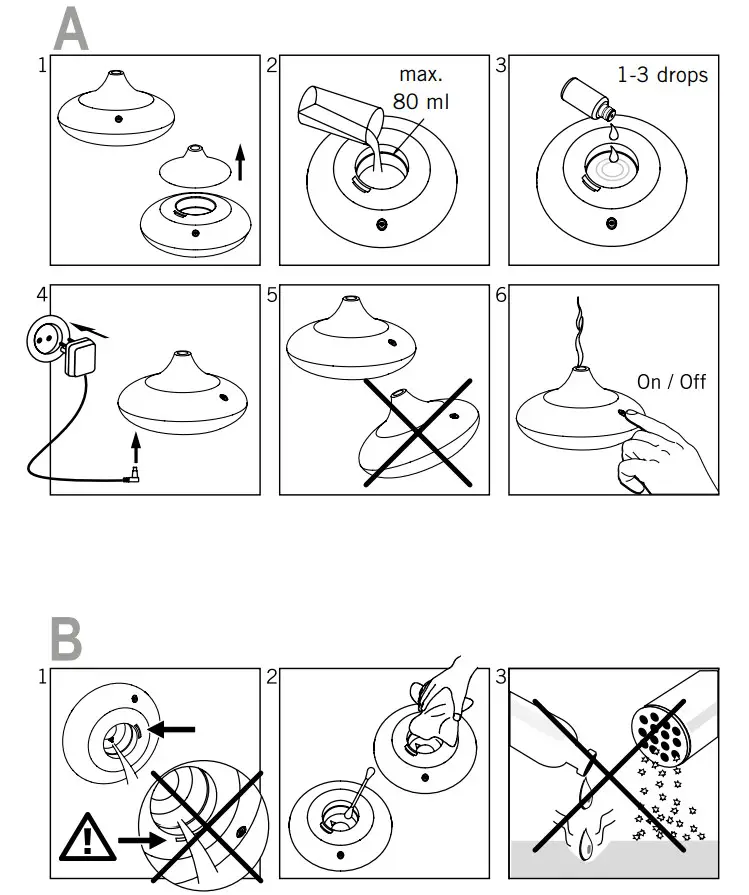 A

1

2 max. 80 ml

3 1-3 drops

4

5

6 On / Off

B

1

2

3