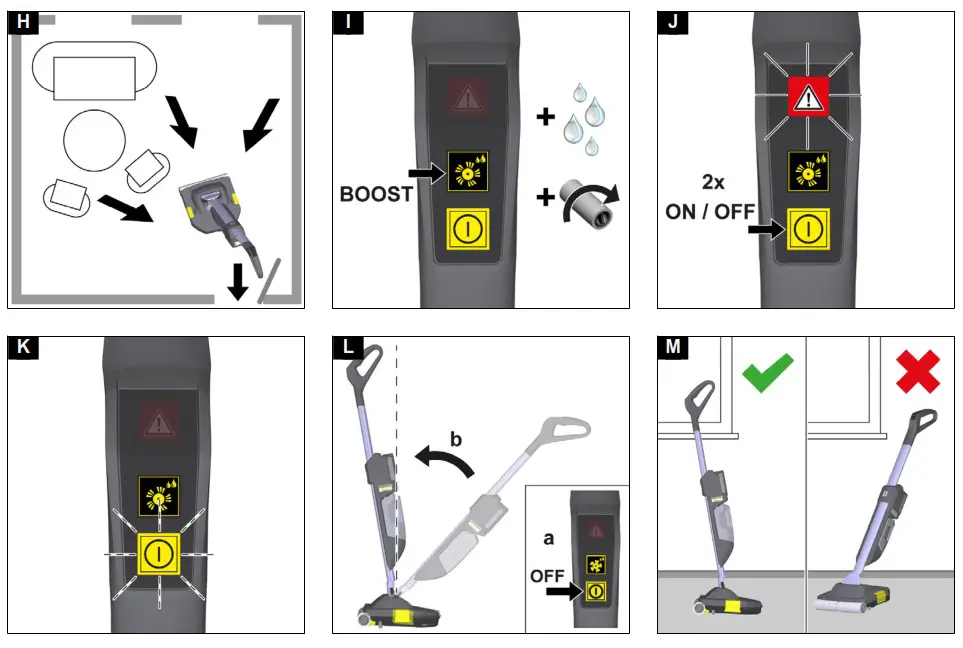 H

I

BOOST

+

+

J

2x
ON / OFF

K

L

b

a

OFF

M