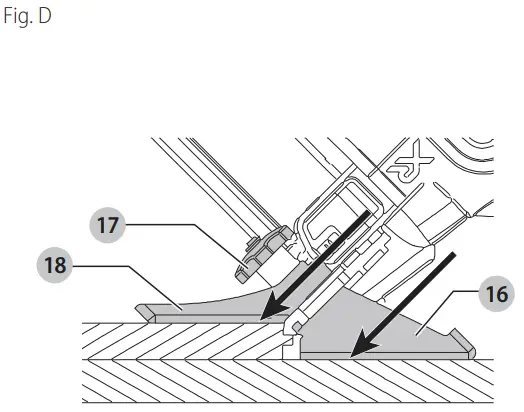 Fig. D

17

18

16