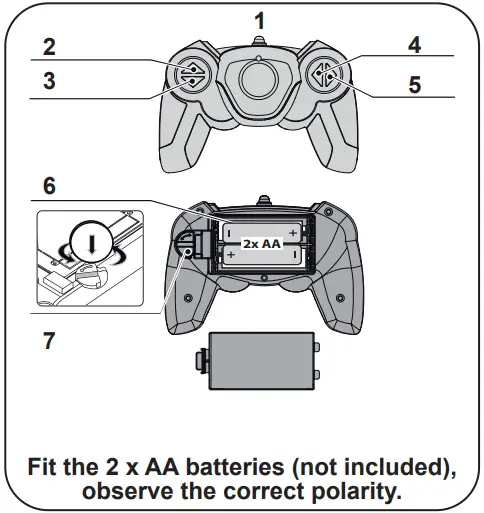 1
2
3
4
5
6
2x AA
7

Fit the 2 x AA batteries (not included), observe the correct polarity.