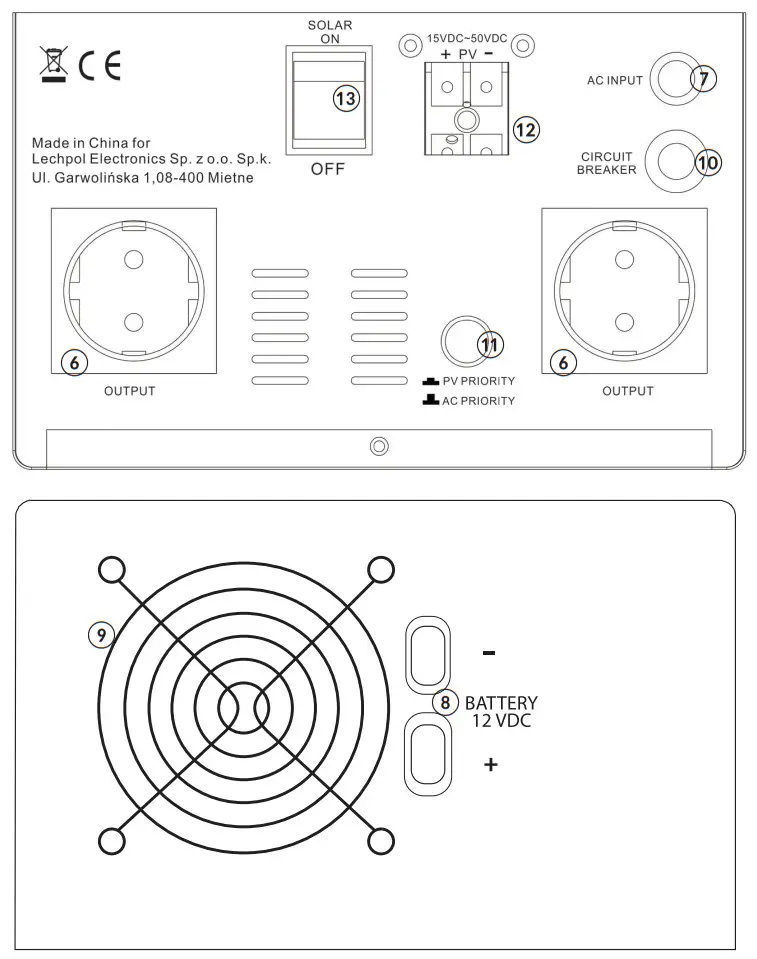 CE

SOLAR
ON

13

OFF

15VDC~50VDC
+ PV -

12

AC INPUT

7

CIRCUIT
BREAKER

10

Made in China for
Lechpol Electronics Sp. z o.o. Sp.k.
Ul. Garwolińska 1,08-400 Mietne

6

OUTPUT

11

PV PRIORITY
AC PRIORITY

6

OUTPUT

9

-

8 BATTERY
12 VDC

+