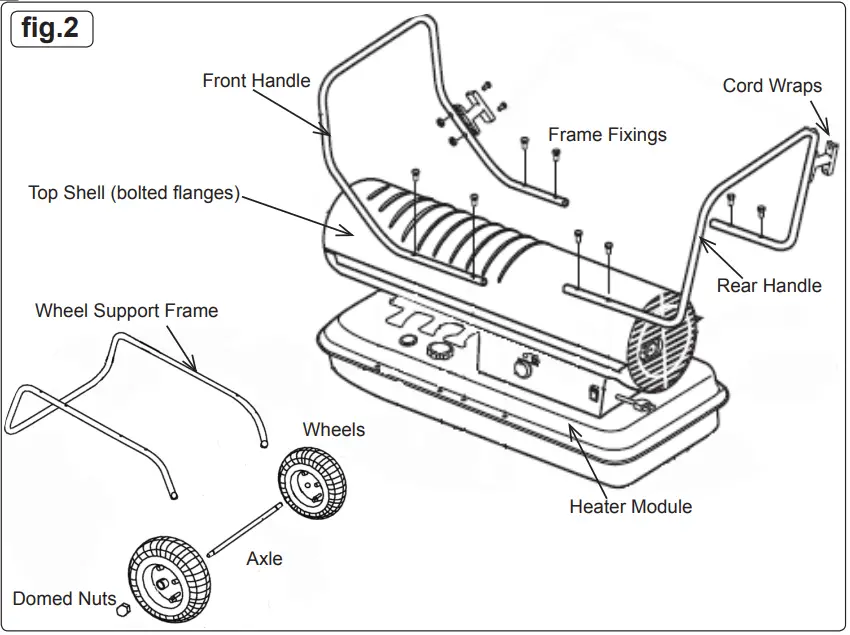 fig.2

Front Handle

Cord Wraps

Frame Fixings

Top Shell (bolted flanges)

Rear Handle

Wheel Support Frame

Wheels

Heater Module

Axle

Domed Nuts