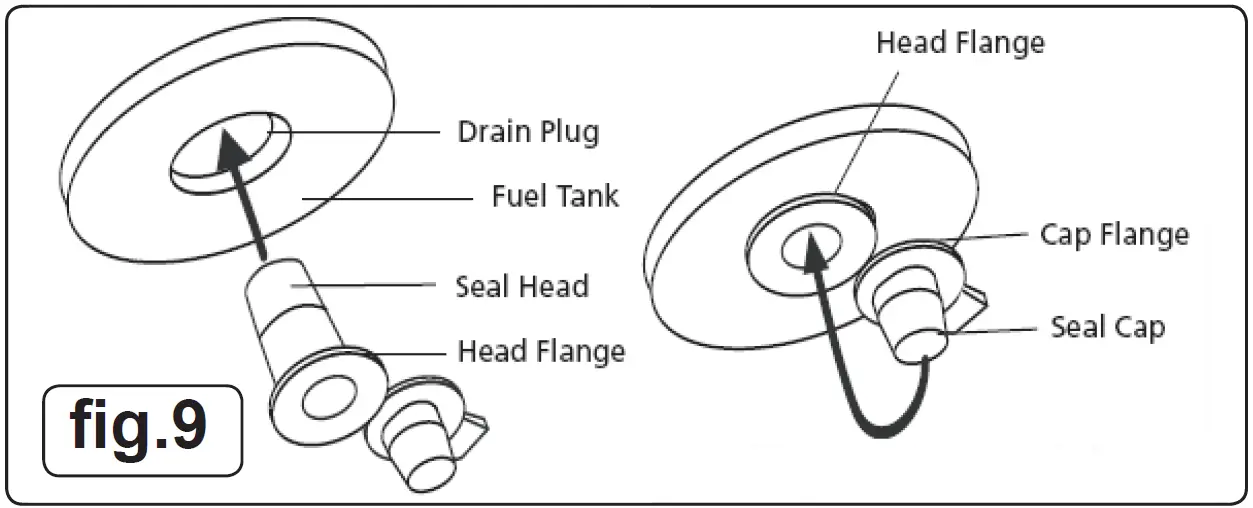 Drain Plug
Fuel Tank
Seal Head
Head Flange
fig.9

Head Flange
Cap Flange
Seal Cap