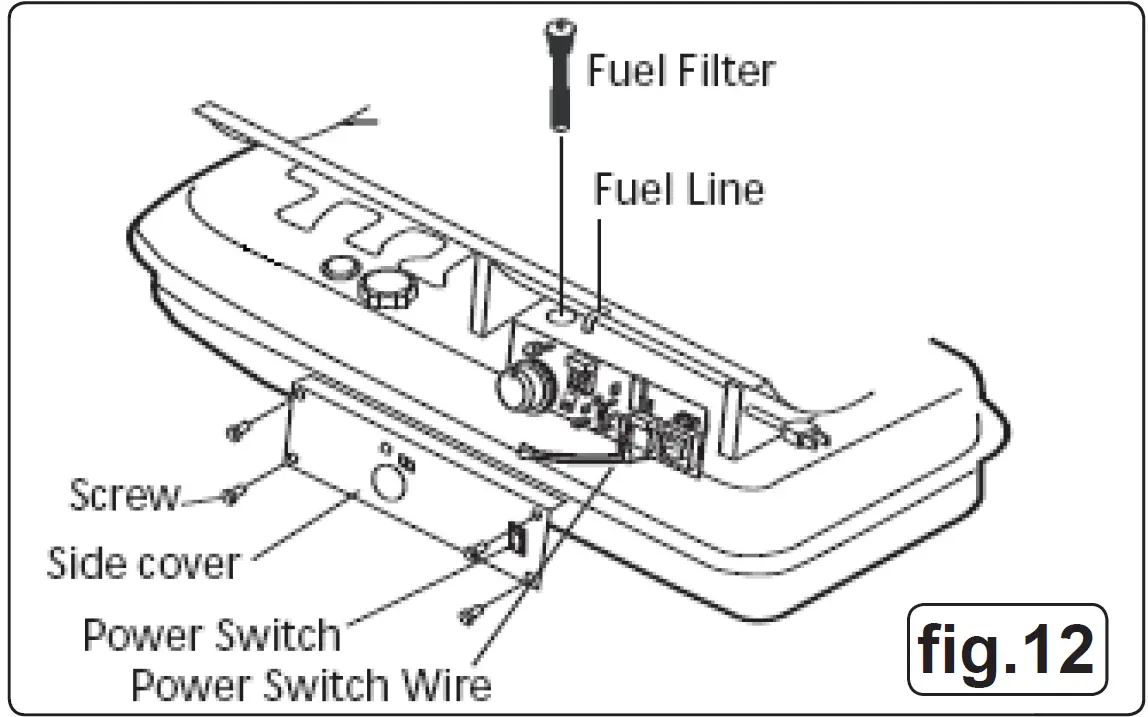 Fuel Filter
Fuel Line
Screw
Side cover
Power Switch
Power Switch Wire
fig.12