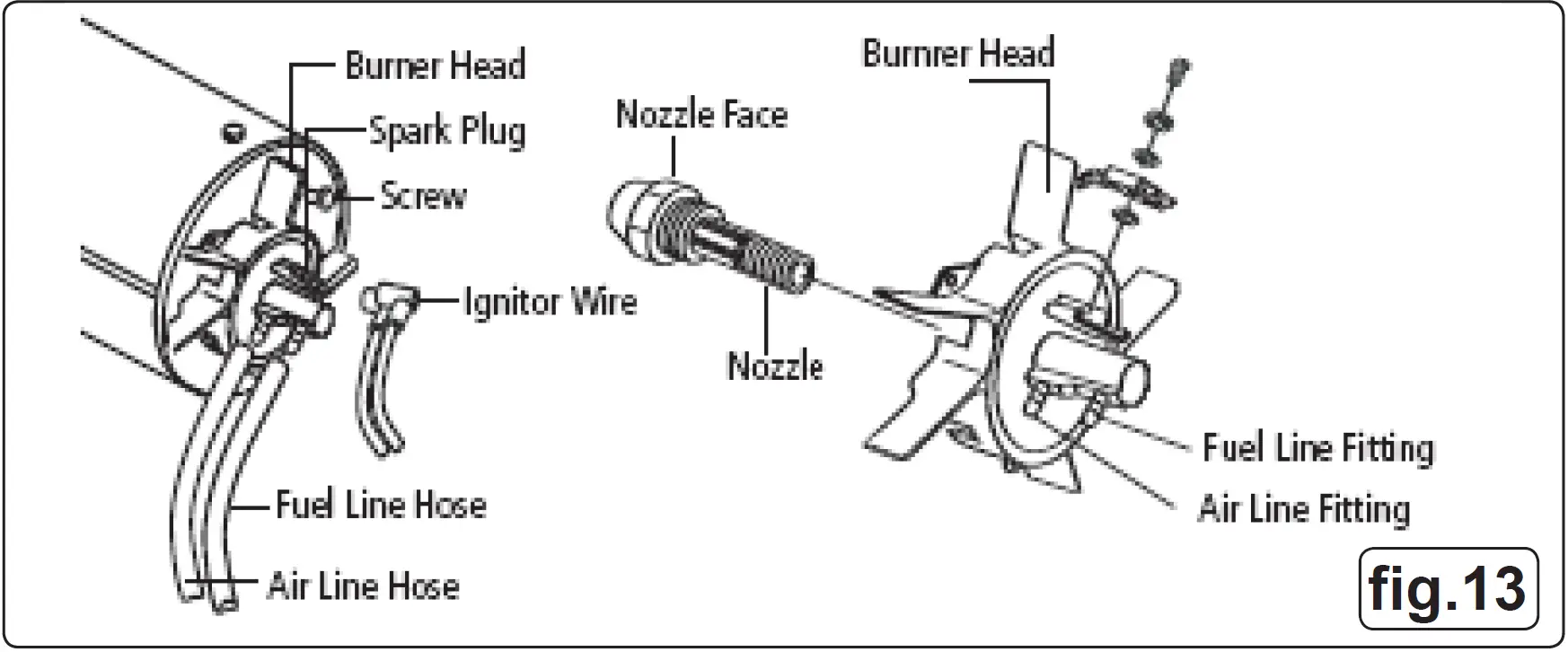 Burner Head
Spark Plug
Screw
Ignitor Wire
Fuel Line Hose
Air Line Hose
Nozzle Face
Nozzle
Burnrer Head
Fuel Line Fitting
Air Line Fitting
fig.13