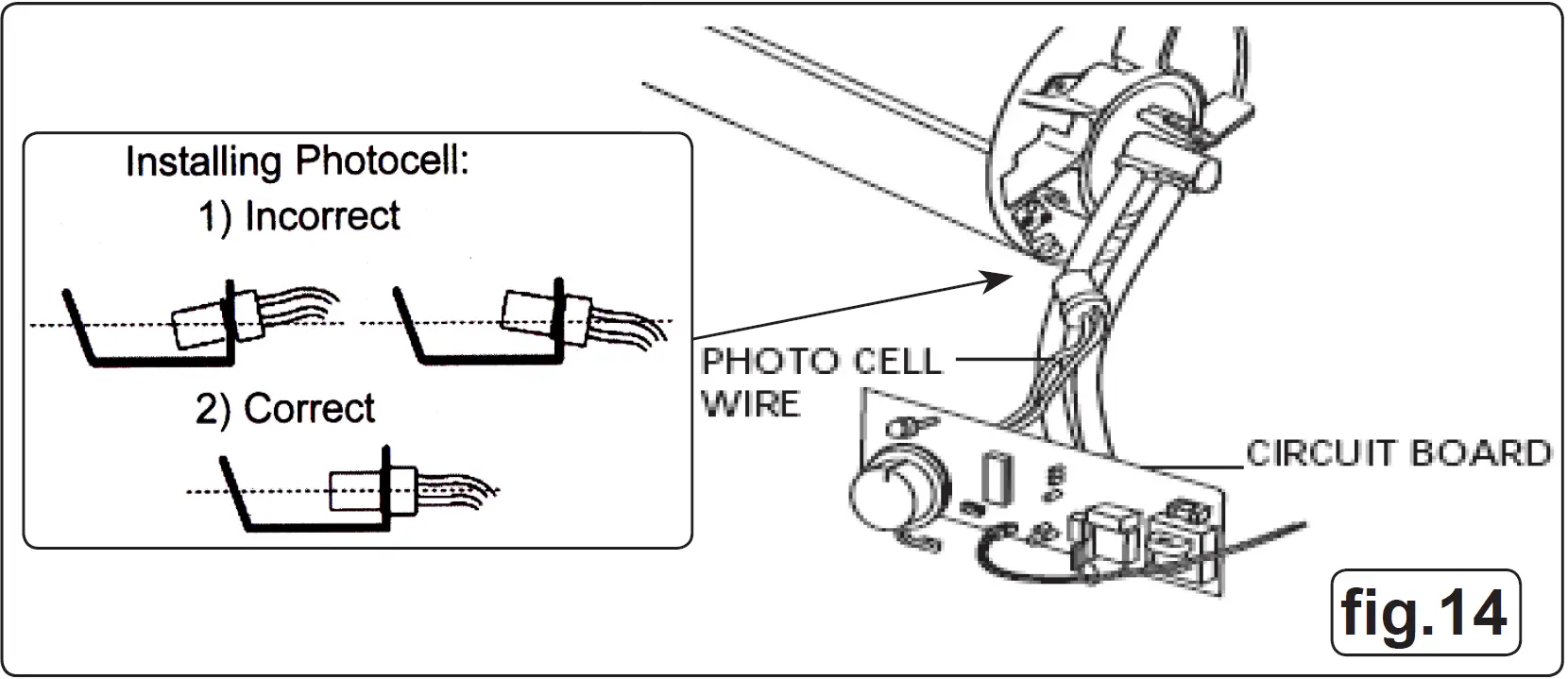 Installing Photocell:
1) Incorrect
2) Correct

PHOTO CELL WIRE

CIRCUIT BOARD

fig.14