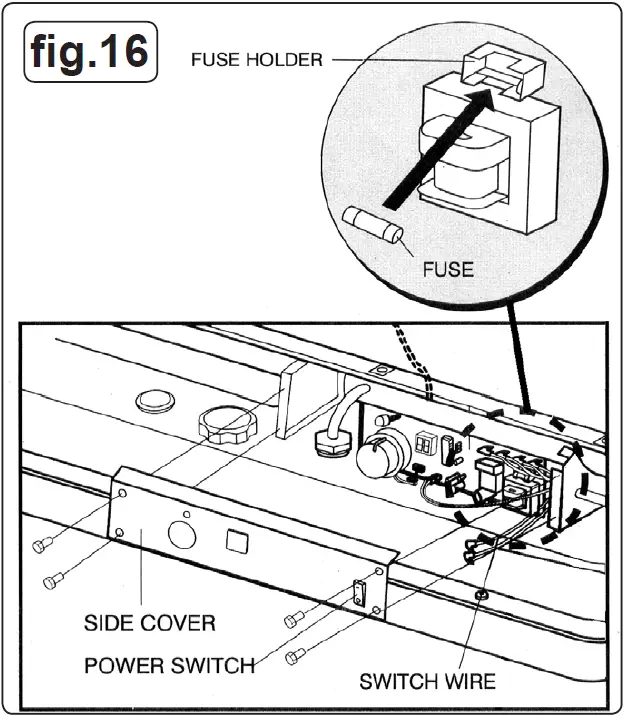 fig.16

FUSE HOLDER

FUSE

SIDE COVER

POWER SWITCH

SWITCH WIRE