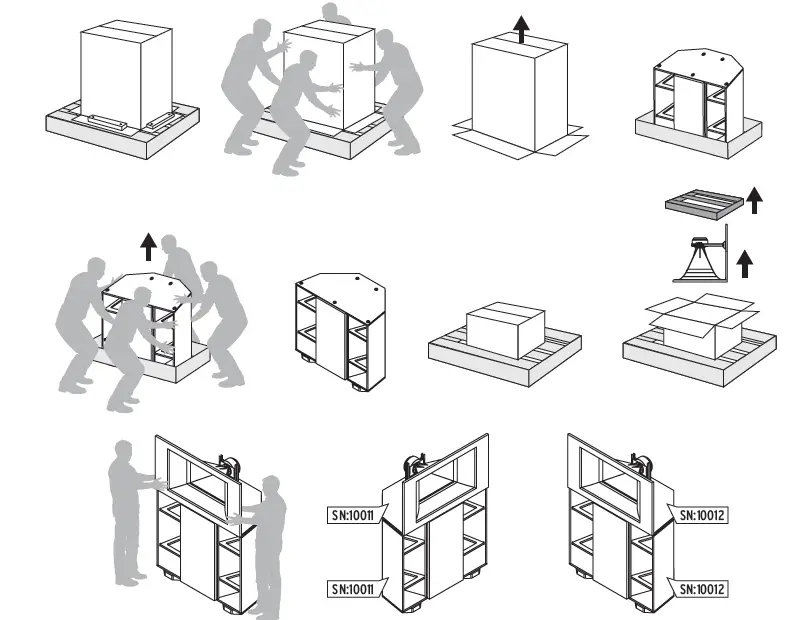 SN:10011

SN:10011

SN:10012

SN:10012