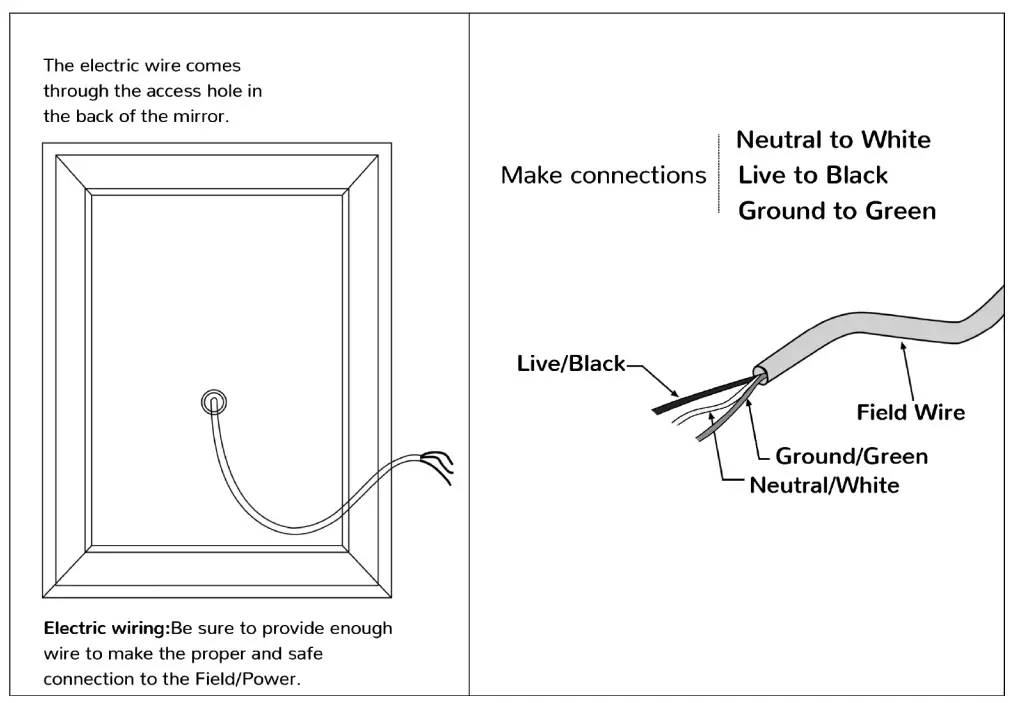 The electric wire comes through the access hole in the back of the mirror.

Electric wiring:Be sure to provide enough wire to make the proper and safe connection to the Field/Power.

Make connections

Neutral to White
Live to Black
Ground to Green

Live/Black
Field Wire
Ground/Green
Neutral/White