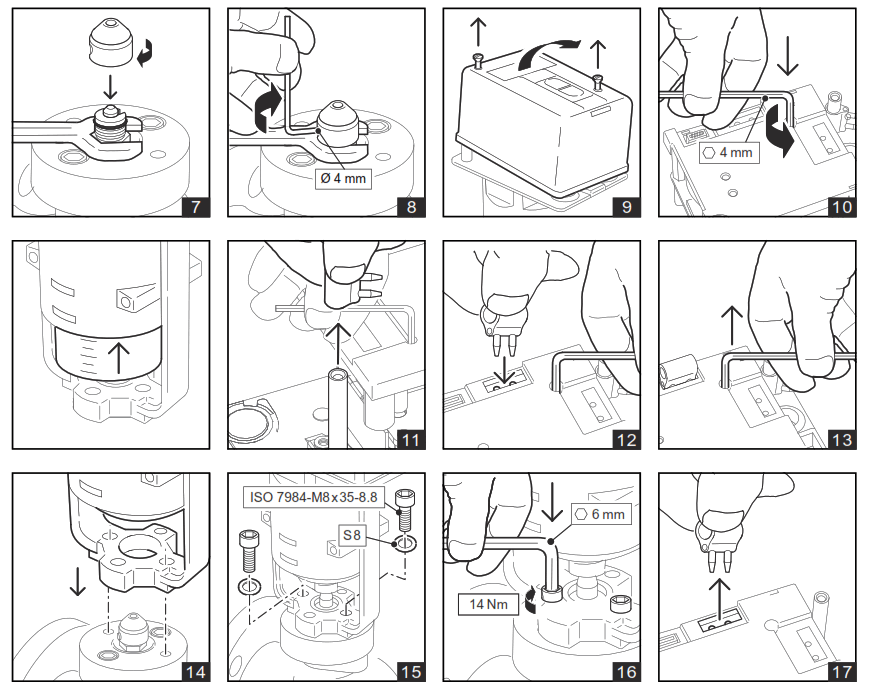 7

Ø 4 mm

8

9

4 mm

10

11

12

13

14

ISO 7984-M8x35-8.8

S8

15

6 mm

14 Nm

16

17