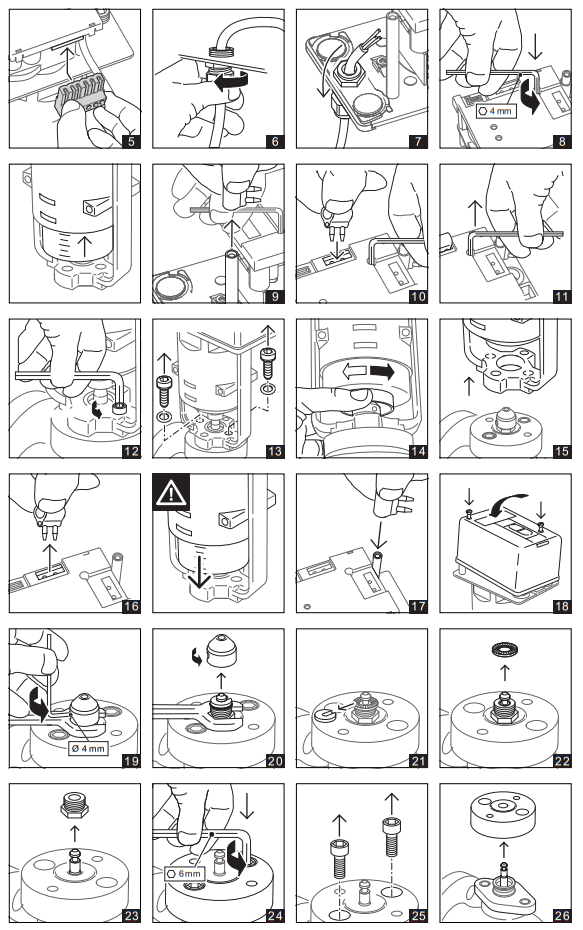 5
6
7
4 mm
8
9
10
11
12
13
14
15
16
17
18
Ø 4 mm
19
20
21
22
23
6 mm
24
25
26