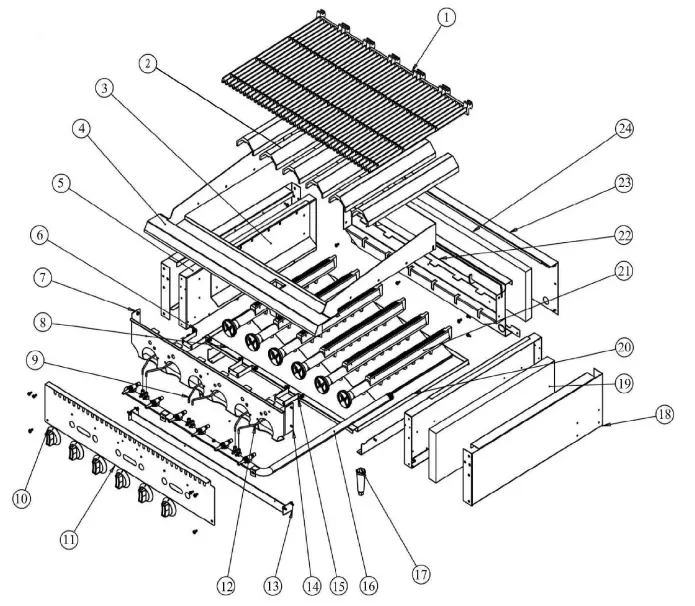 1
2
3
4
5
6
7
8
9
10
11
12
13
14
15
16
17
18
19
20
21
22
23
24