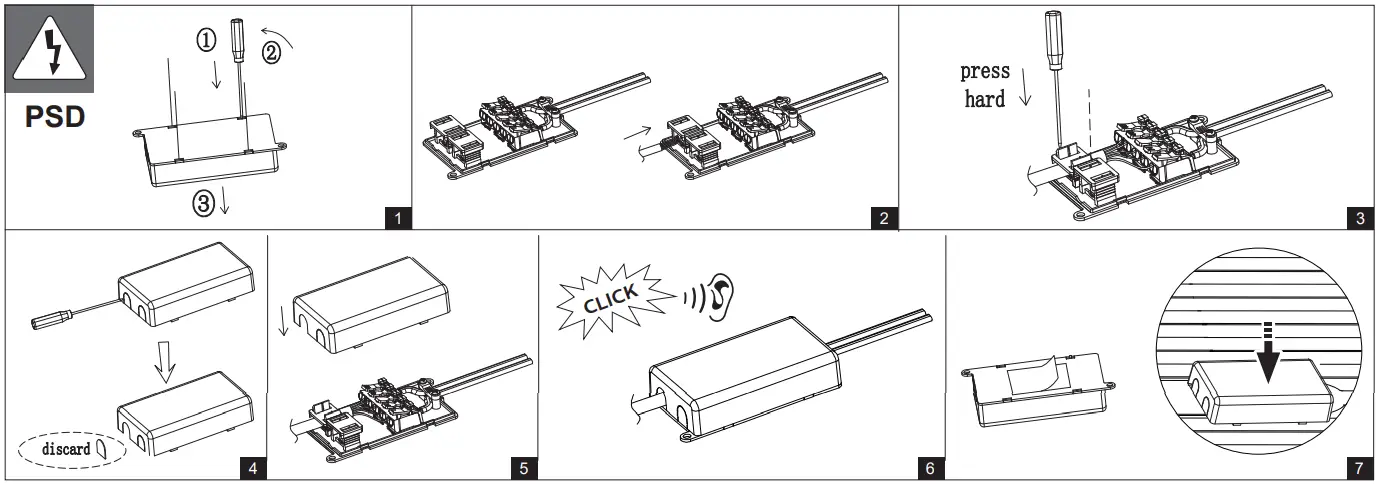 PSD

①
②
③

1

2

press hard

3

discard

4

5

CLICK

6

7