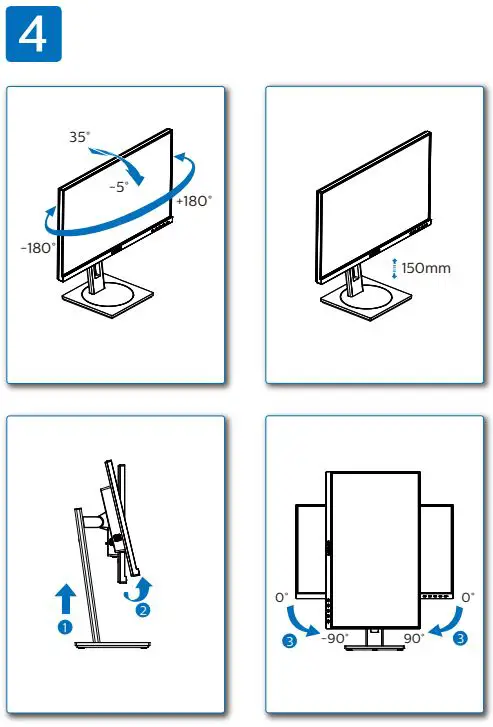 4

35°
-5°
+180°
-180°

150mm

1
2

0°
0°
3
-90°
90°
3