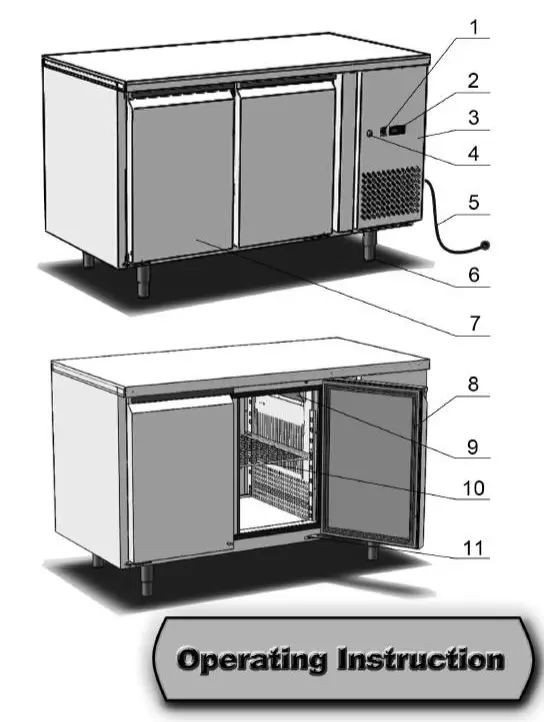 1
2
3
4
5
6
7
8
9
10
11
Operating Instruction